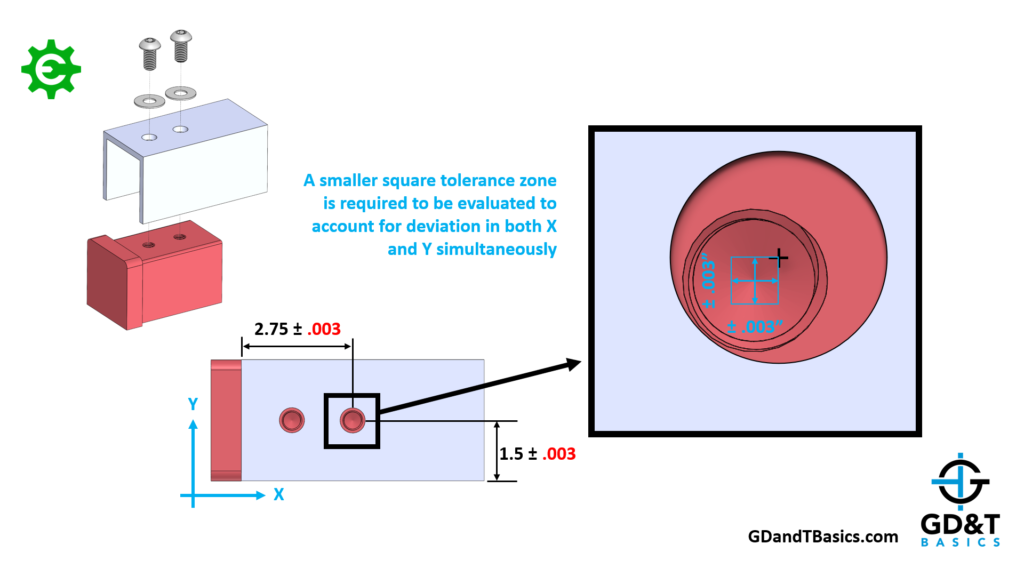 A smaller square tolerance zone is required to be evaluated to account for deviation in both X and Y simultaneously

± .003"

± .003"

2.75 ± .003

Y

X

1.5 ± .003

GDandTBasics.com

GD&T
BASICS