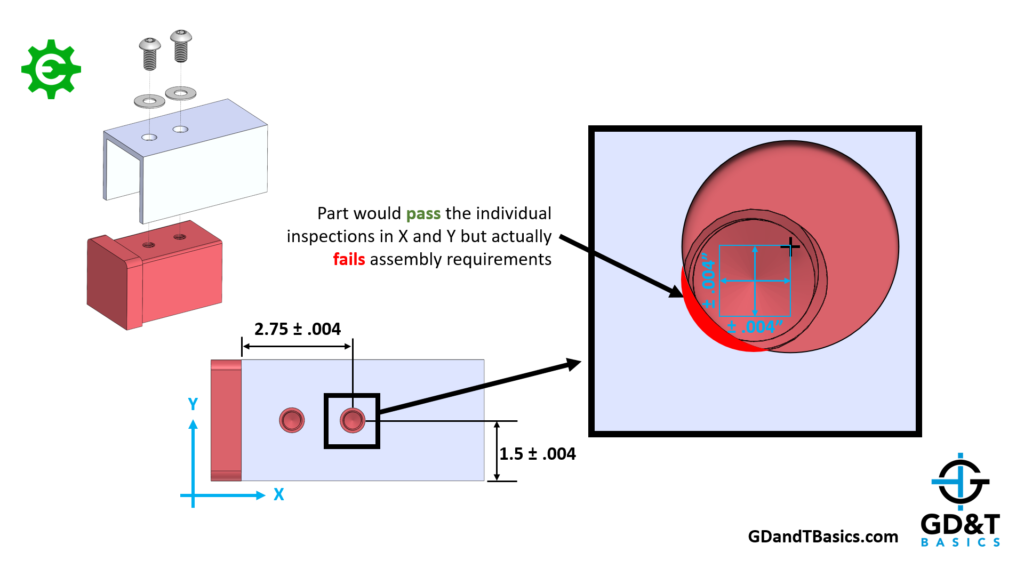 Part would pass the individual inspections in X and Y but actually fails assembly requirements

± .004"

± .004"

2.75 ± .004

1.5 ± .004

Y

X

GDandTBasics.com

GD&T
BASICS